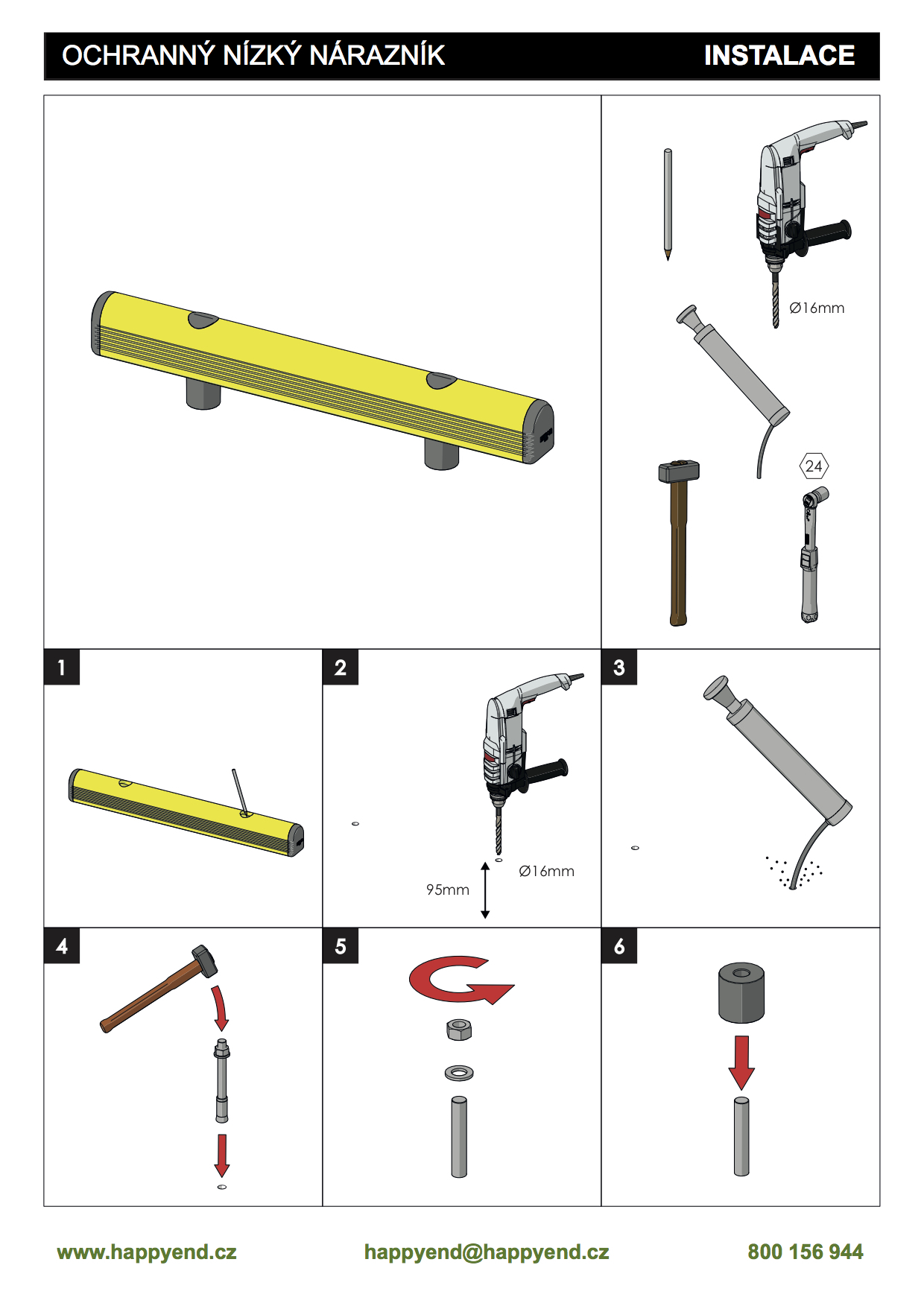 OCHRANNÝ NÍZKÝ NÁRAZNÍK

INSTALACE

Ø16mm

24

1

2

Ø16mm

95mm

3

4

5

6

www.happyend.cz

happyend@happyend.cz

800 156 944