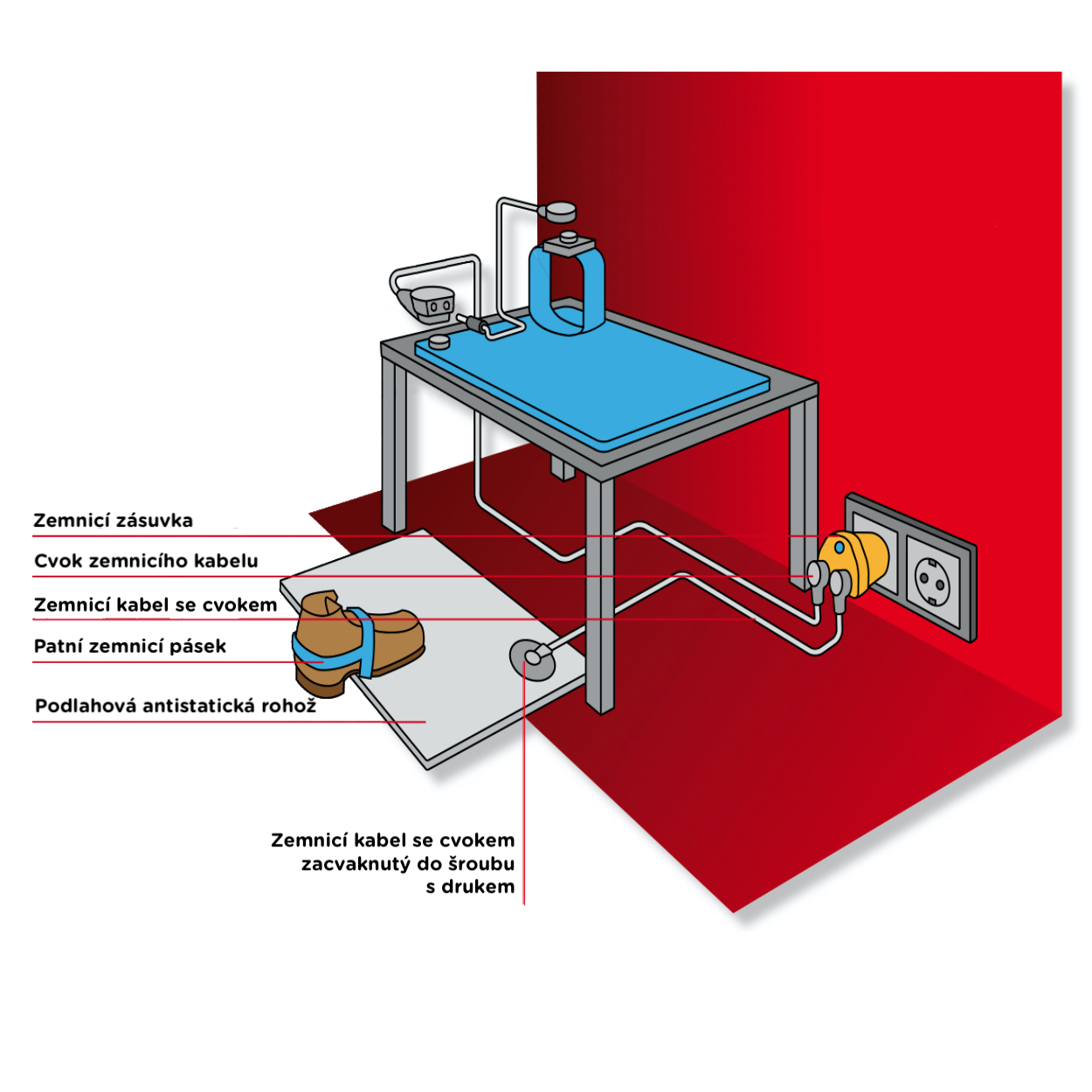 Zemnicí zásuvka

Cvok zemnicího kabelu

Zemnicí kabel se cvokem

Patní zemnicí pásek

Podlahová antistatická rohož

Zemnicí kabel se cvokem zacvaknutý do šroubu s drukem