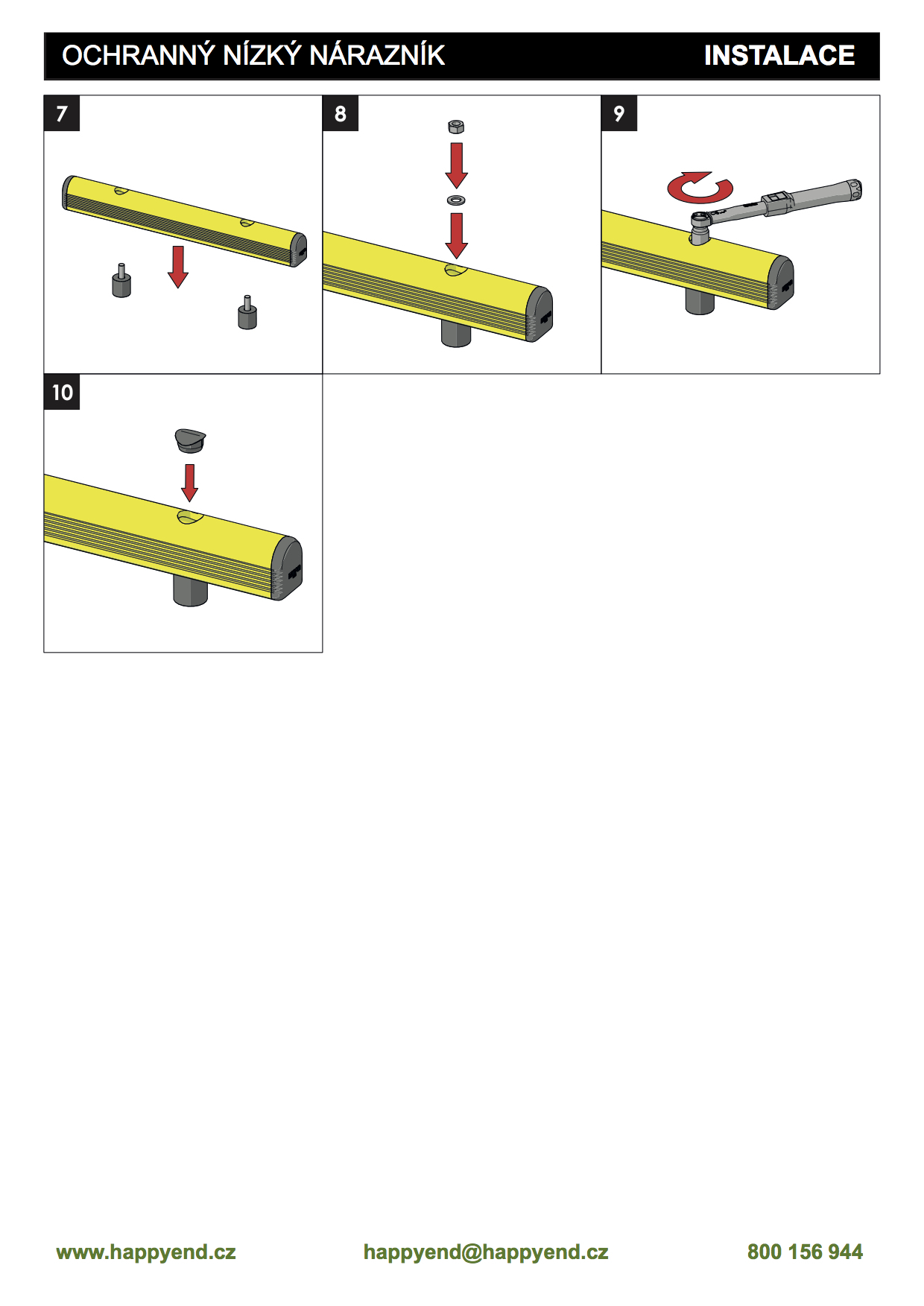 OCHRANNÝ NÍZKÝ NÁRAZNÍK INSTALACE

7

8

9

10

www.happyend.cz happyend@happyend.cz 800 156 944