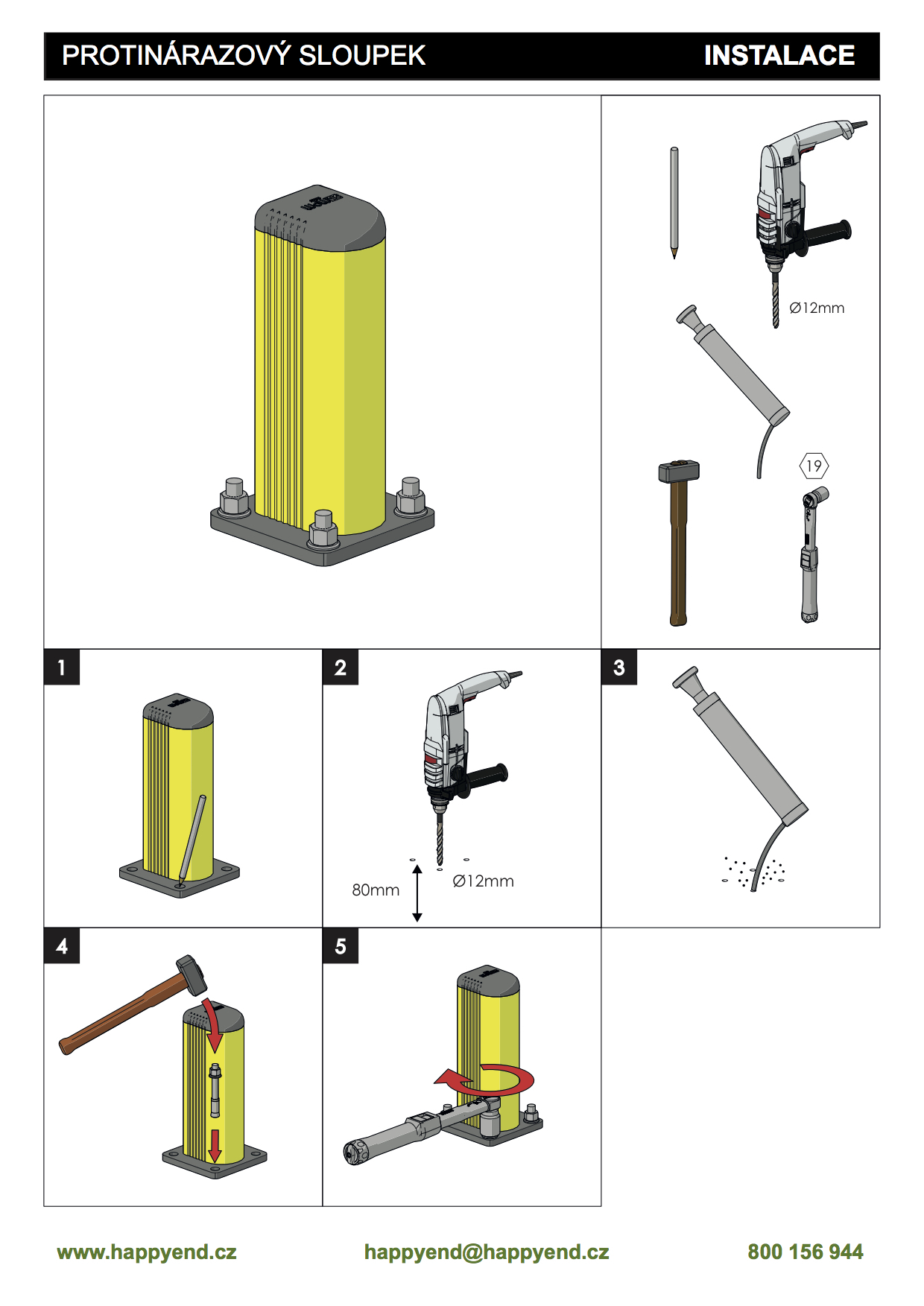 PROTINÁRAZOVÝ SLOUPEK INSTALACE

Ø12mm

19

1

2

80mm

Ø12mm

3

4

5

www.happyend.cz happyend@happyend.cz 800 156 944