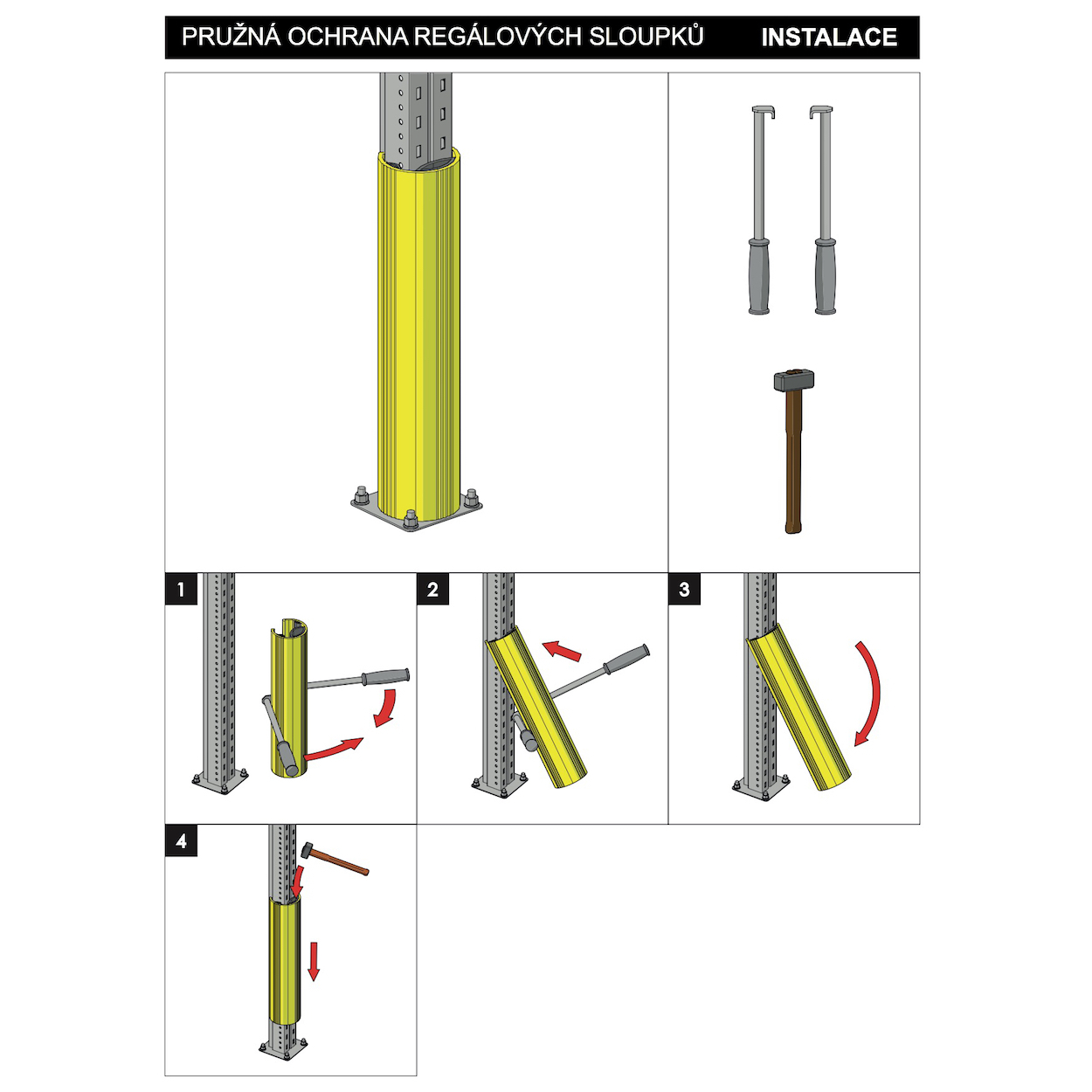 PRUŽNÁ OCHRANA REGÁLOVÝCH SLOUPKŮ INSTALACE

1

2

3

4