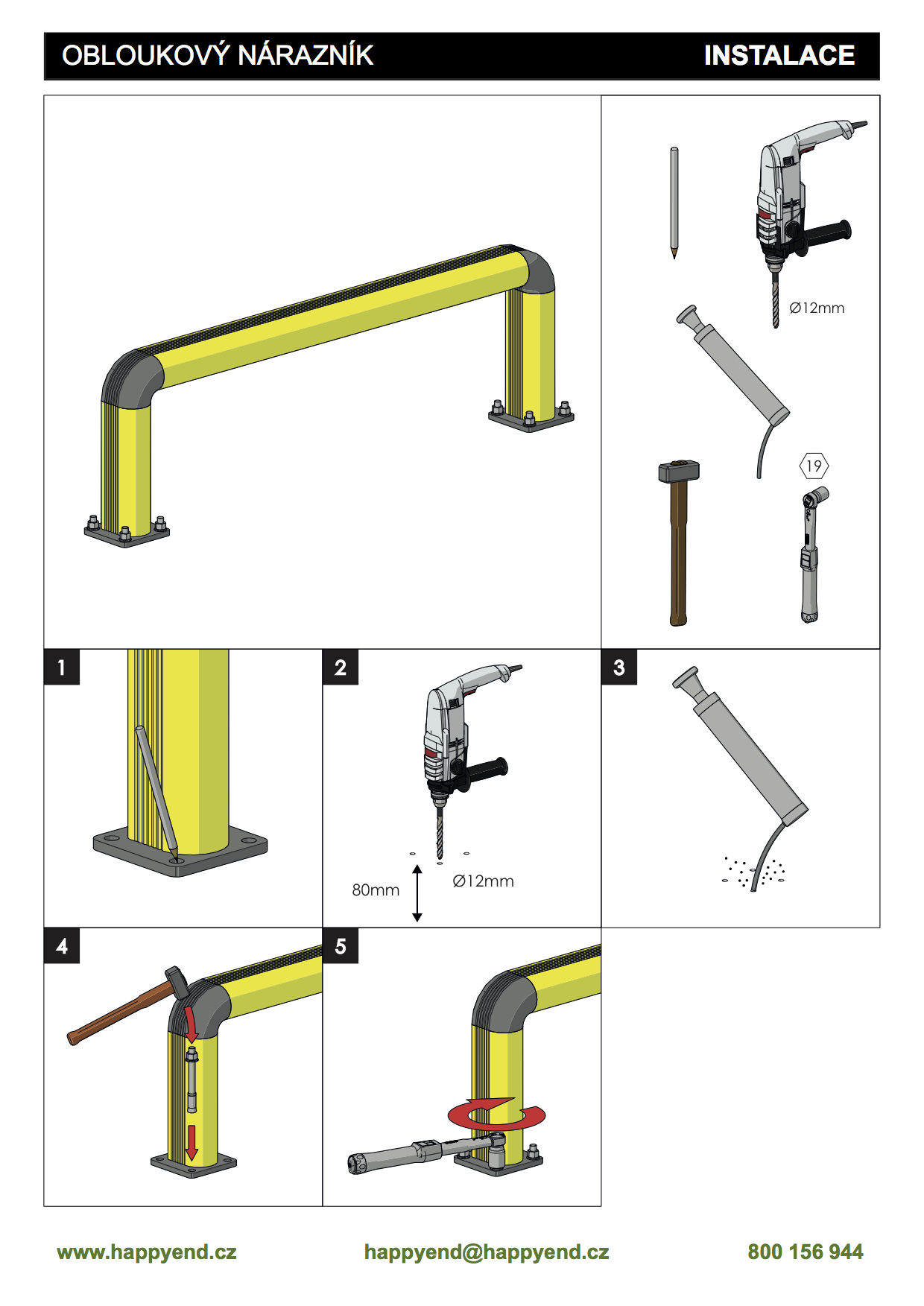 OBLOUKOVÝ NÁRAZNÍK INSTALACE

Ø12mm

19

1

2

80mm

Ø12mm

3

4

5

www.happyend.cz happyend@happyend.cz 800 156 944